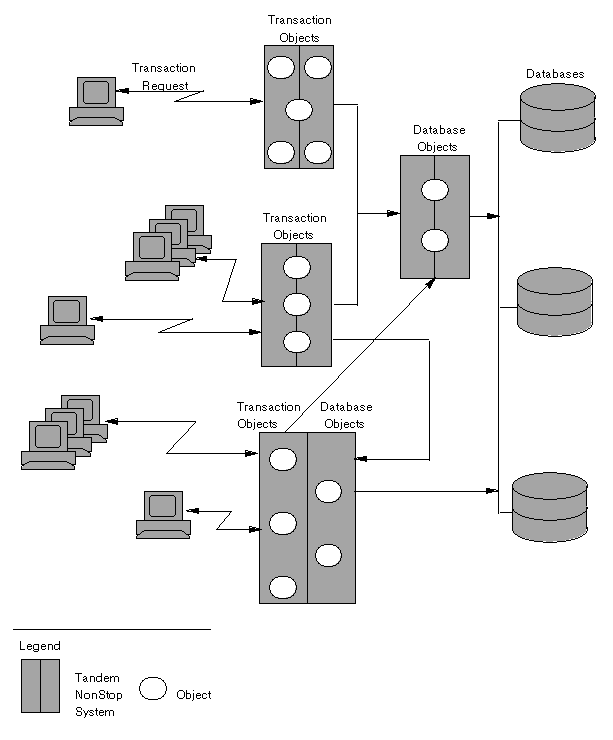 Transaction Objects

Transaction Request

Databases

Database Objects

Transaction Objects

Transaction Objects

Database Objects

Legend

Tandem NonStop System

Object